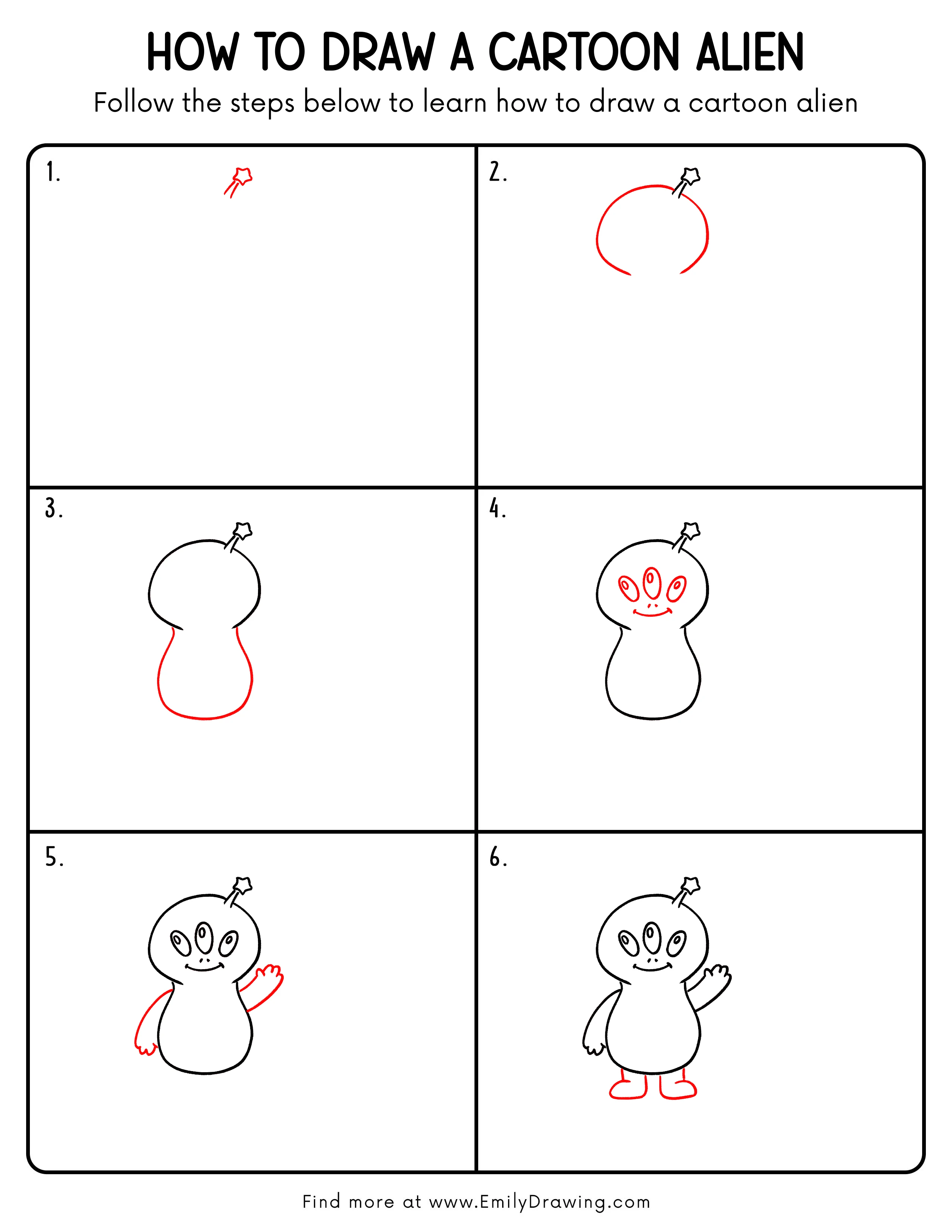 HOW TO DRAW A CARTOON ALIEN

Follow the steps below to learn how to draw a cartoon alien

1.

2.

3.

4.

5.

6.

Find more at www.EmilyDrawing.com